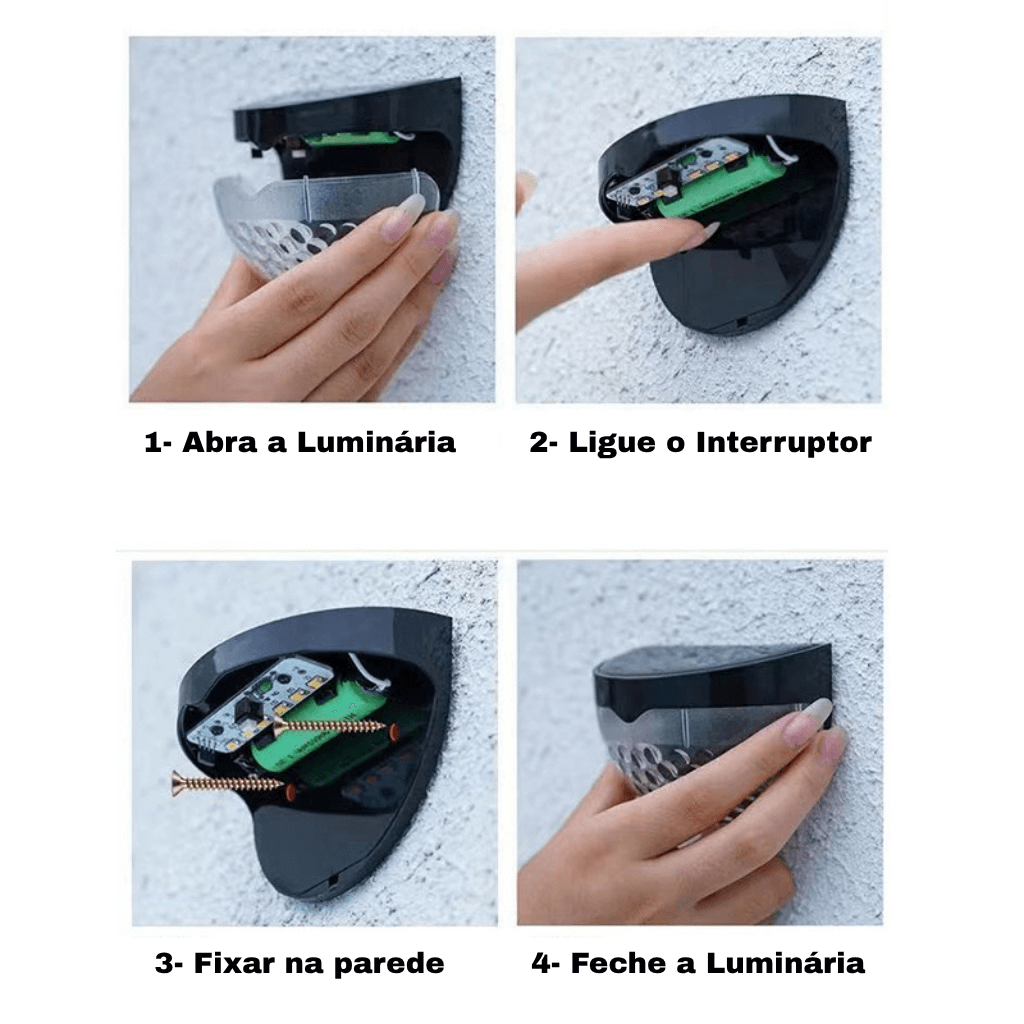 1- Abra a Luminária

2- Ligue o Interruptor

3- Fixar na parede

4- Feche a Luminária